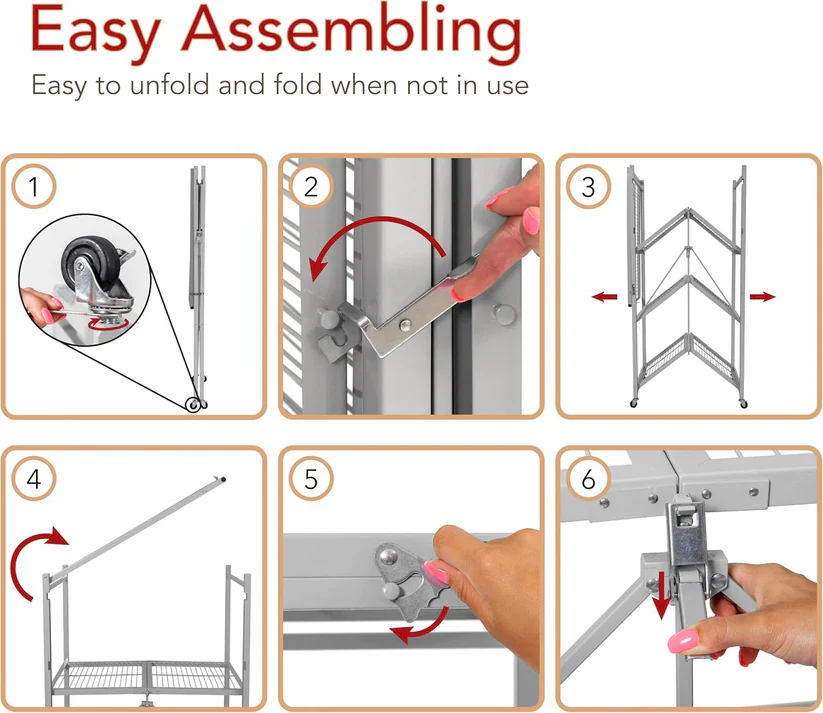 Easy Assembling

Easy to unfold and fold when not in use

1

2

3

4

5

6